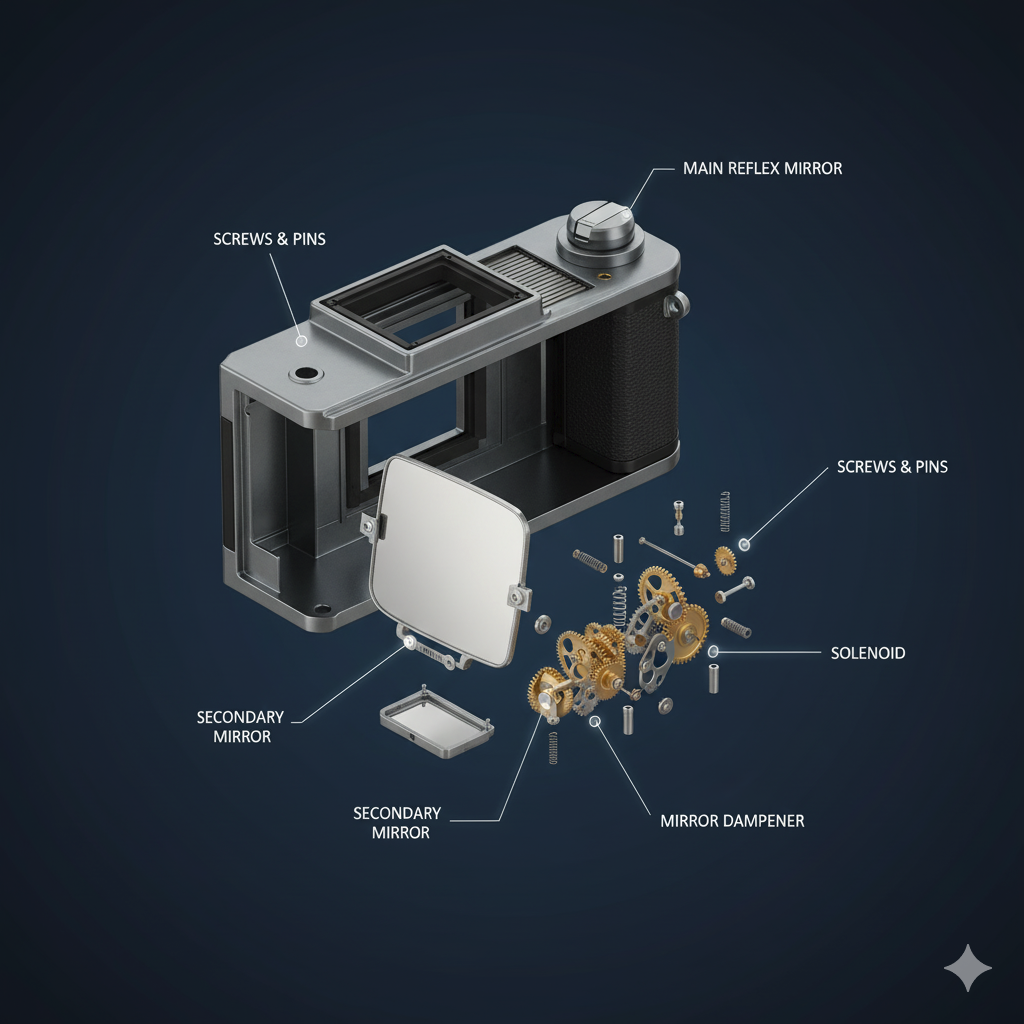 MAIN REFLEX MIRROR

SCREWS & PINS

SCREWS & PINS

SOLENOID

SECONDARY MIRROR

SECONDARY MIRROR

MIRROR DAMPENER